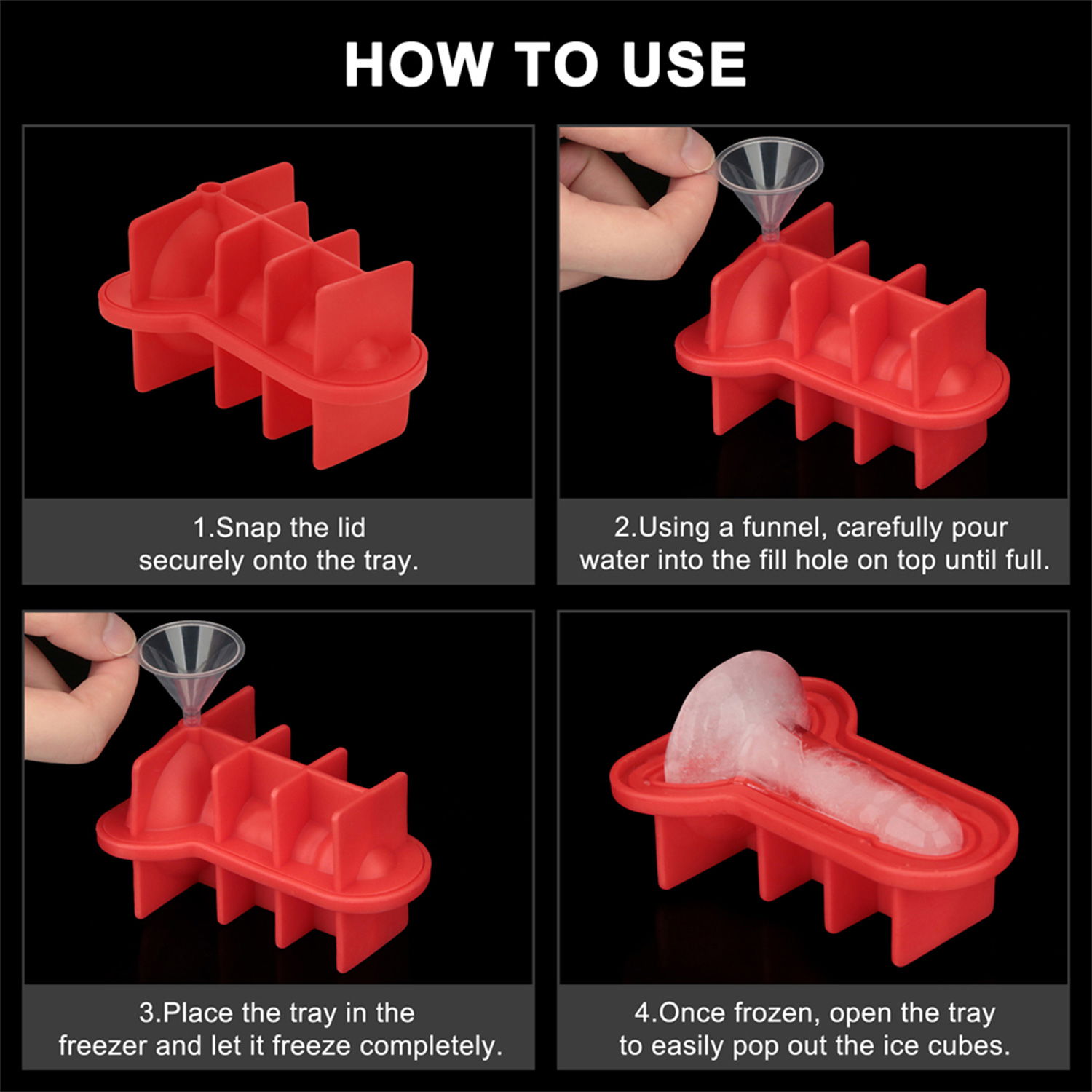 HOW TO USE

1.Snap the lid securely onto the tray.

2.Using a funnel, carefully pour water into the fill hole on top until full.

3.Place the tray in the freezer and let it freeze completely.

4.Once frozen, open the tray to easily pop out the ice cubes.